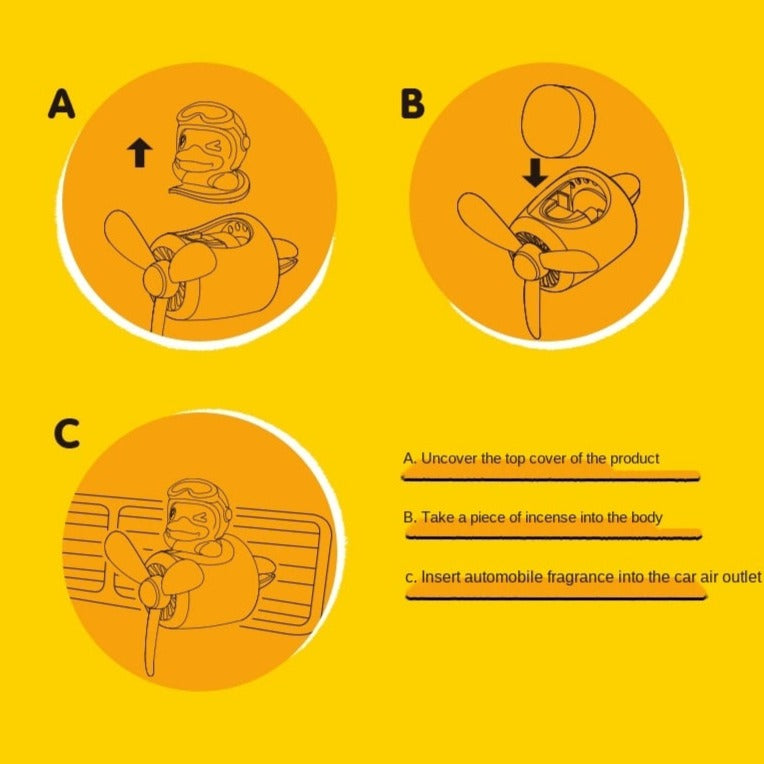 A

B

C

A. Uncover the top cover of the product

B. Take a piece of incense into the body

c. Insert automobile fragrance into the car air outlet